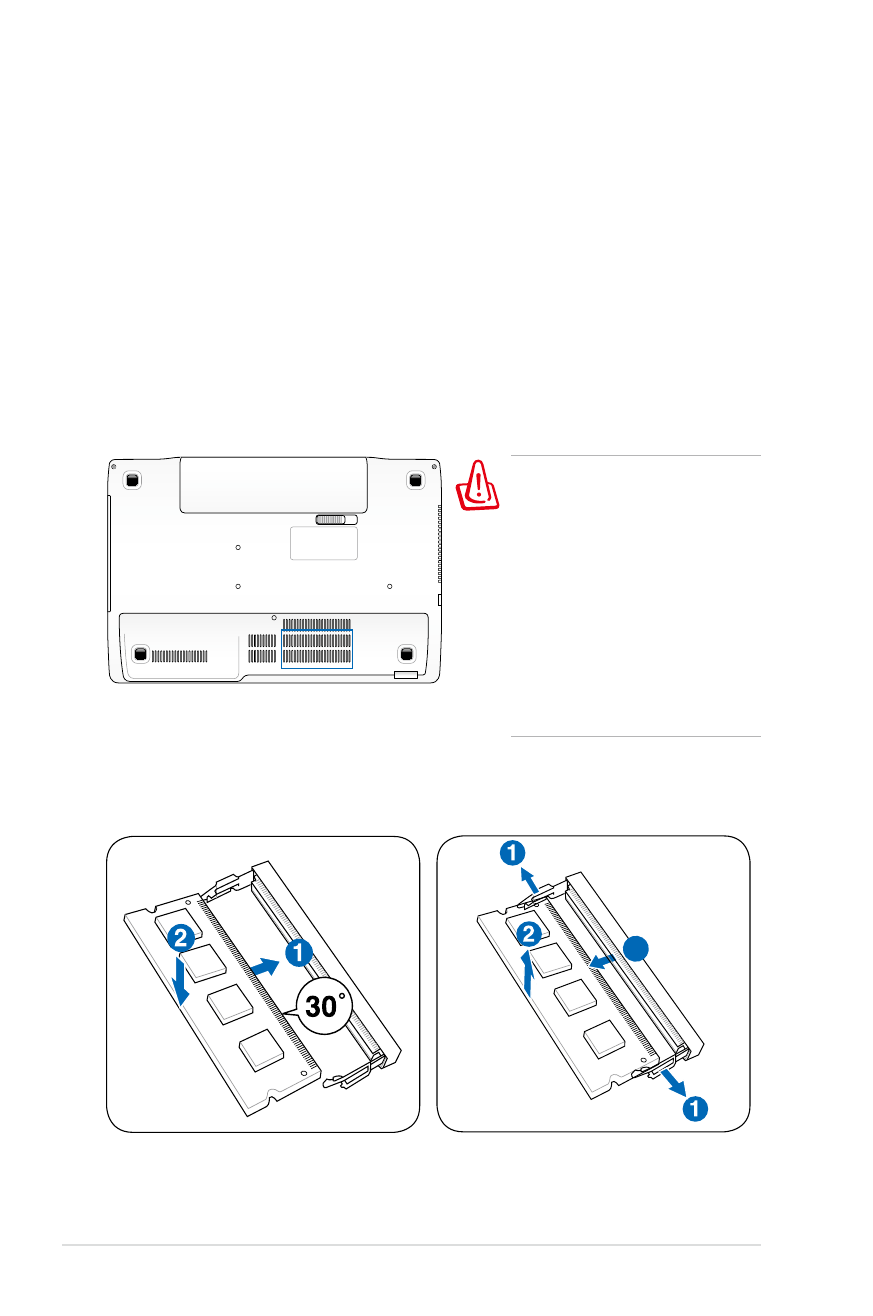 2
1
30°
1
2
1